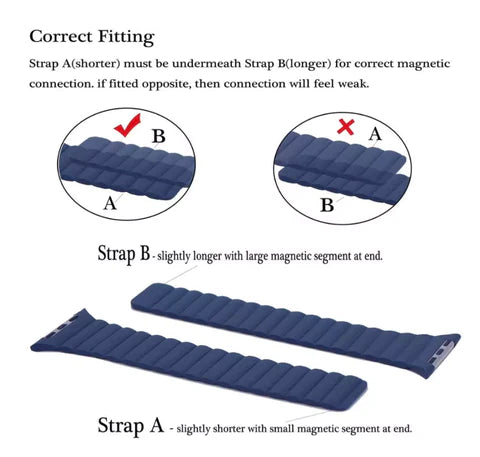 Correct Fitting

Strap A(shorter) must be undermeath Strap B(longer) for correct magnetic connection. if fitted opposite, then connection will feel weak.

B

A

A

B

Strap B - slightly longer with large magnetic segment at end.

Strap A - slightly shorter with small magnetic segment at end.